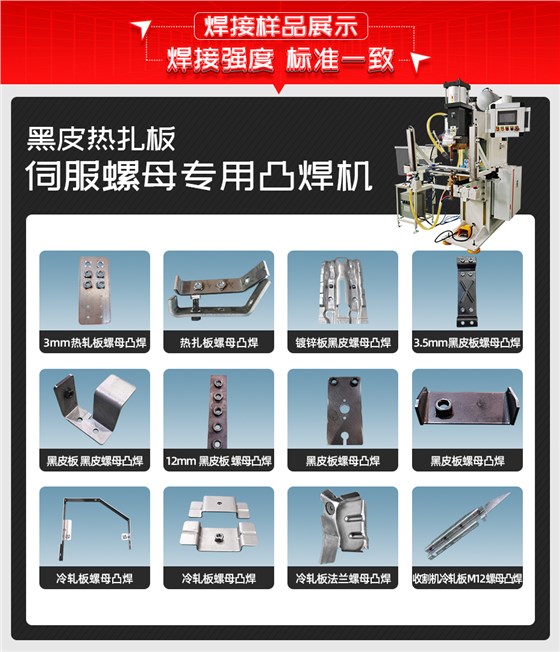 焊接样品展示
焊接强度 标准一致

黑皮热扎板
伺服螺母专用凸焊机

3mm热轧板螺母凸焊

热扎板螺母凸焊

镀锌板黑皮螺母凸焊

3.5mm黑皮板螺母凸焊

黑皮板 黑皮螺母凸焊

12mm 黑皮板 螺母凸焊

黑皮板螺母凸焊

黑皮板螺母凸焊

冷轧板螺母凸焊

冷轧板螺母凸焊

冷轧板法兰螺母凸焊

收割机冷轧板M12螺母凸焊